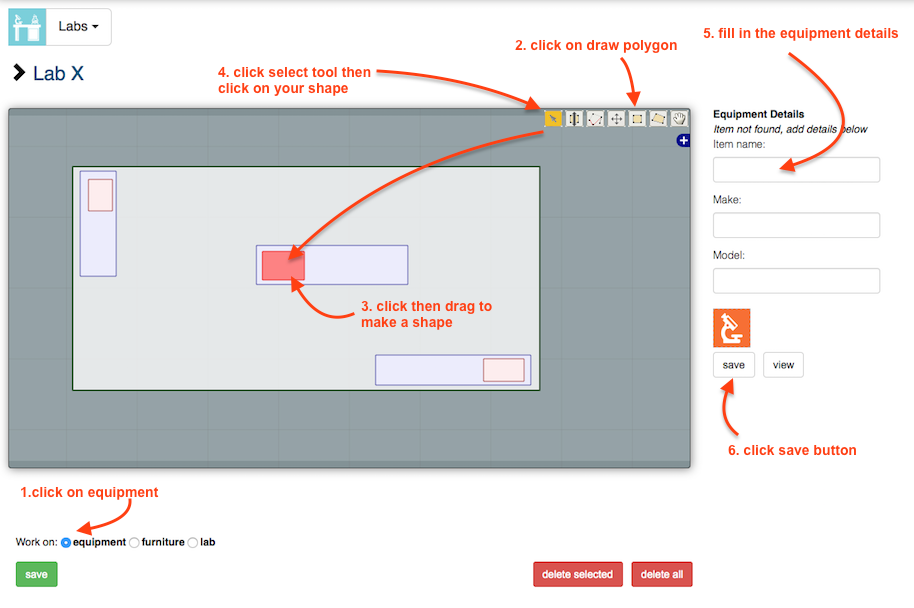 Labs

Lab X

4. click select tool then click on your shape

2. click on draw polygon

5. fill in the equipment details

Equipment Details
Item not found, add details below
Item name:

Make:

Model:

save view

3. click then drag to make a shape

6. click save button

1.click on equipment

Work on: equipment furniture lab

save

delete selected delete all